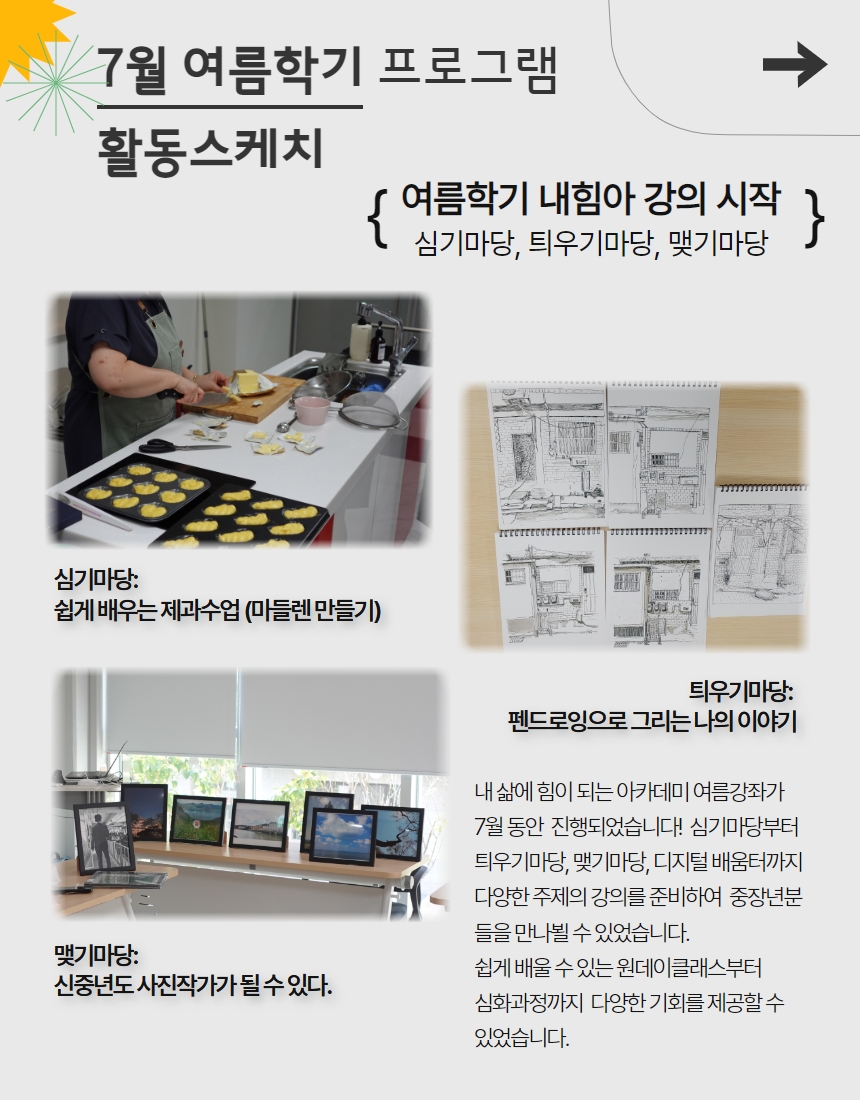 7월 여름학기 프로그램

활동스케치

{ 여름학기 내힘아 강의 시작
심기마당, 틔우기마당, 맺기마당 }

심기마당:
쉽게 배우는 제과수업 (마들렌 만들기)

틔우기마당:
펜드로잉으로 그리는 나의 이야기

맺기마당:
신중년도 사진작가가 될 수 있다.

내 삶에 힘이 되는 아카데미 여름강좌가 7월 동안 진행되었습니다! 심기마당부터 틔우기마당, 맺기마당, 디지털 배움터까지 다양한 주제의 강의를 준비하여 중장년분들을 만나뵐 수 있었습니다.
쉽게 배울 수 있는 원데이클래스부터 심화과정까지 다양한 기회를 제공할 수 있었습니다.