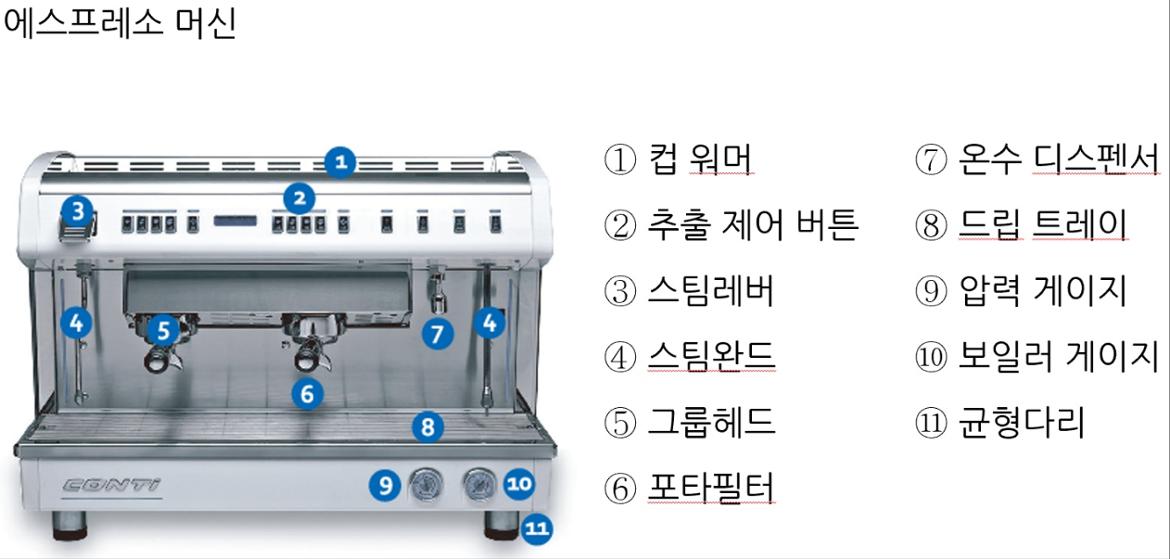 에스프레소 머신

1
2
3
4
5
6
7
4
8
9
10
11
CONTI

① 컵 워머
② 추출 제어 버튼
③ 스팀레버
④ 스팀완드
⑤ 그룹헤드
⑥ 포타필터

⑦ 온수 디스펜서
⑧ 드립 트레이
⑨ 압력 게이지
⑩ 보일러 게이지
⑪ 균형다리