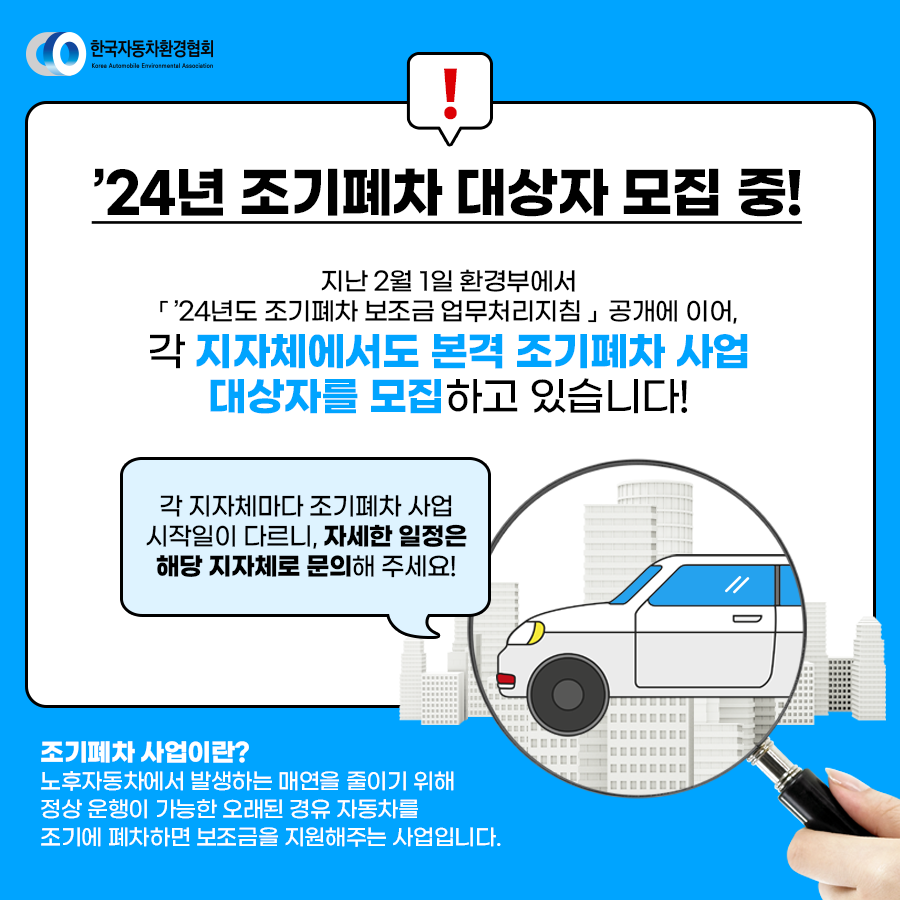 한국자동차환경협회
Korea Automobile Environmental Association

!

’24년 조기폐차 대상자 모집 중!

지난 2월 1일 환경부에서
「 ’24년도 조기폐차 보조금 업무처리지침 」 공개에 이어,
각 지자체에서도 본격 조기폐차 사업
대상자를 모집하고 있습니다!

각 지자체마다 조기폐차 사업
시작일이 다르니, 자세한 일정은
해당 지자체로 문의해 주세요!

조기폐차 사업이란?
노후자동차에서 발생하는 매연을 줄이기 위해
정상 운행이 가능한 오래된 경유 자동차를
조기에 폐차하면 보조금을 지원해주는 사업입니다.